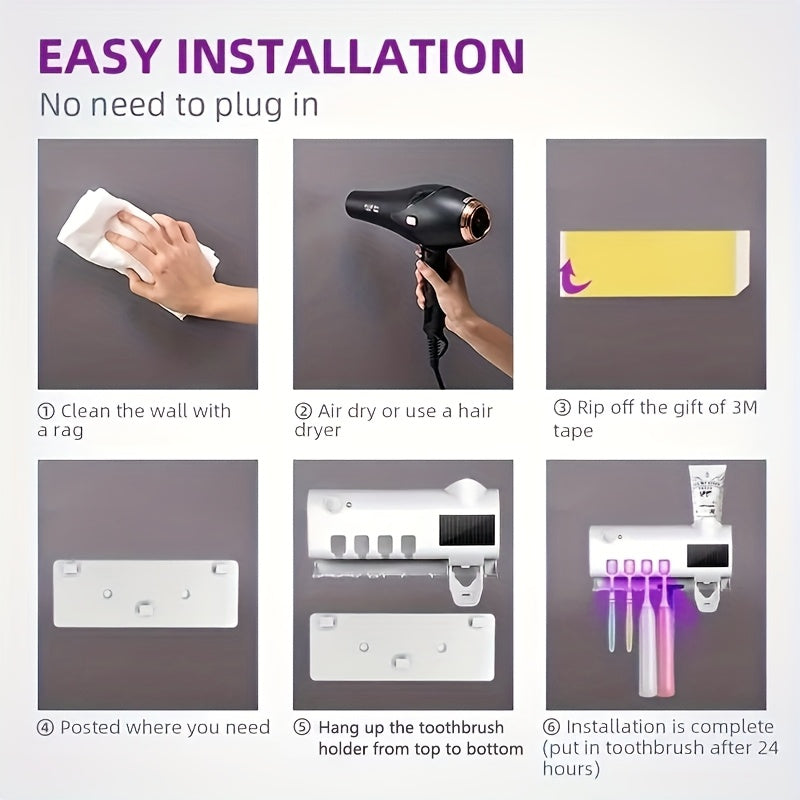 EASY INSTALLATION
No need to plug in

① Clean the wall with a rag

② Air dry or use a hair dryer

③ Rip off the gift of 3M tape

④ Posted where you need

⑤ Hang up the toothbrush holder from top to bottom

⑥ Installation is complete (put in toothbrush after 24 hours)